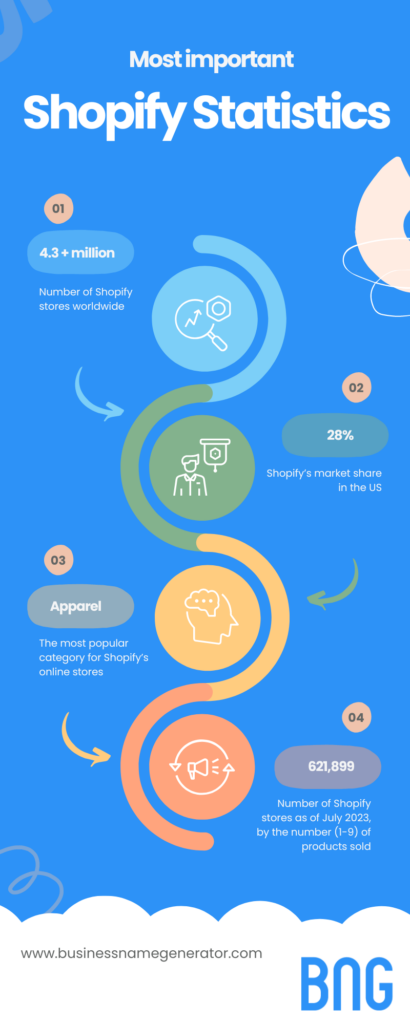 Most important

Shopify Statistics

01

4.3 + million

Number of Shopify stores worldwide

02

28%

Shopify's market share in the US

03

Apparel

The most popular category for Shopify's online stores

04

621,899

Number of Shopify stores as of July 2023, by the number (1-9) of products sold

www.businessnamegenerator.com

BNG